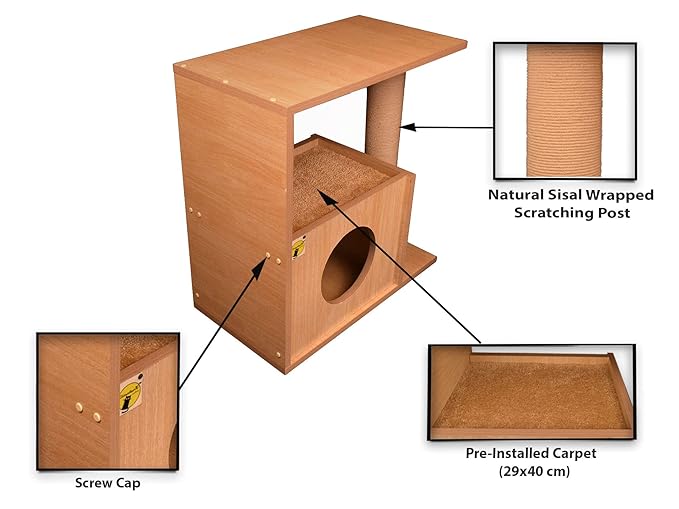 Natural Sisal Wrapped Scratching Post

Screw Cap

Pre-Installed Carpet (29x40 cm)